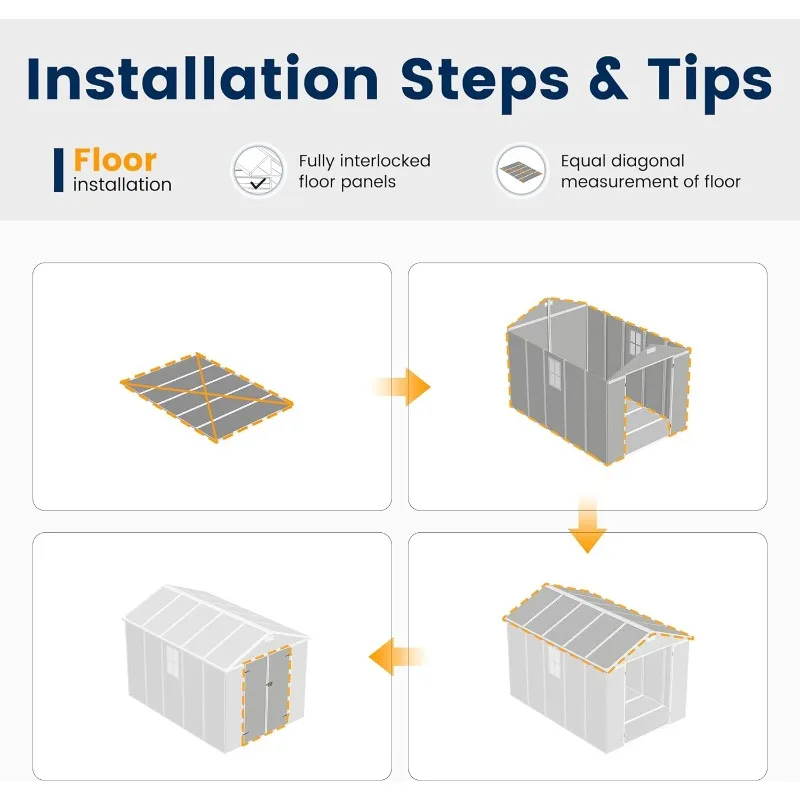 Installation Steps & Tips

Floor installation

Fully interlocked floor panels

Equal diagonal measurement of floor